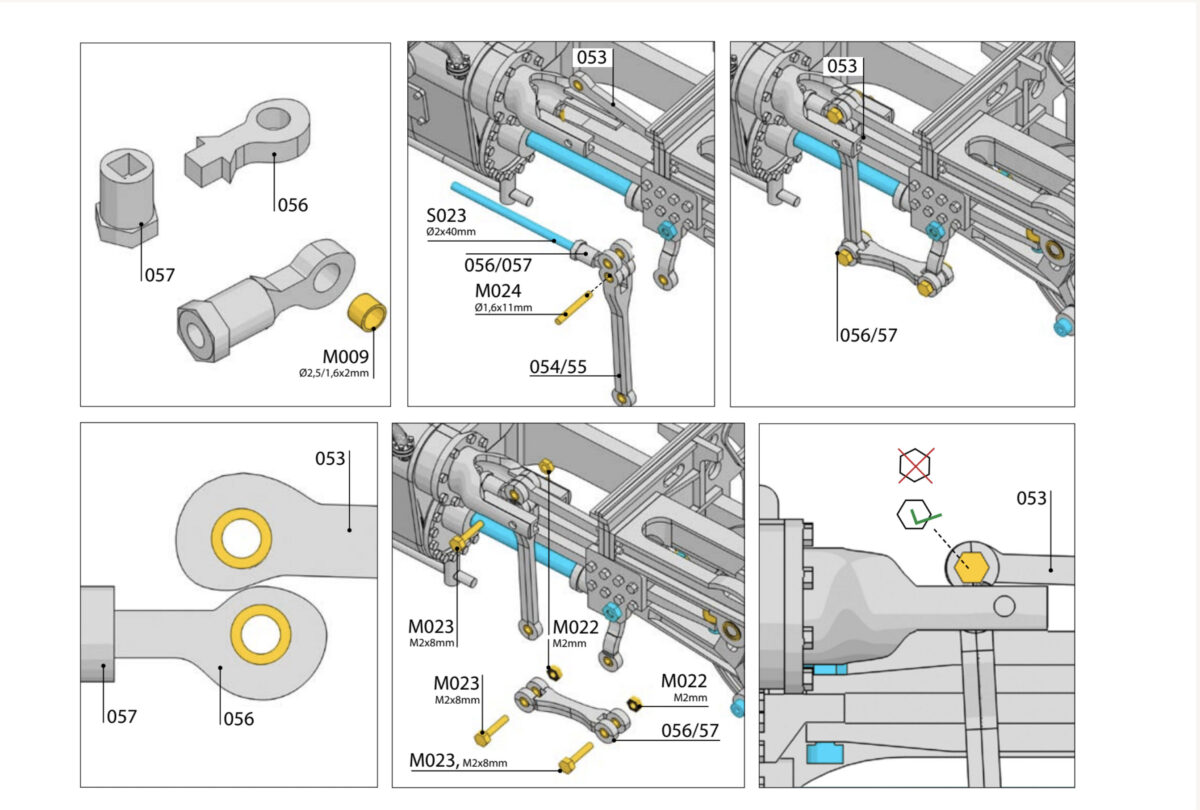 056

057

M009
Ø2,5/1,6x2mm

053

S023
Ø2x40mm

056/057

M024
Ø1,6x11mm

054/55

053

056/57

053

057

056

M023
M2x8mm

M022
M2mm

M023
M2x8mm

M022
M2mm

056/57

M023, M2x8mm

053